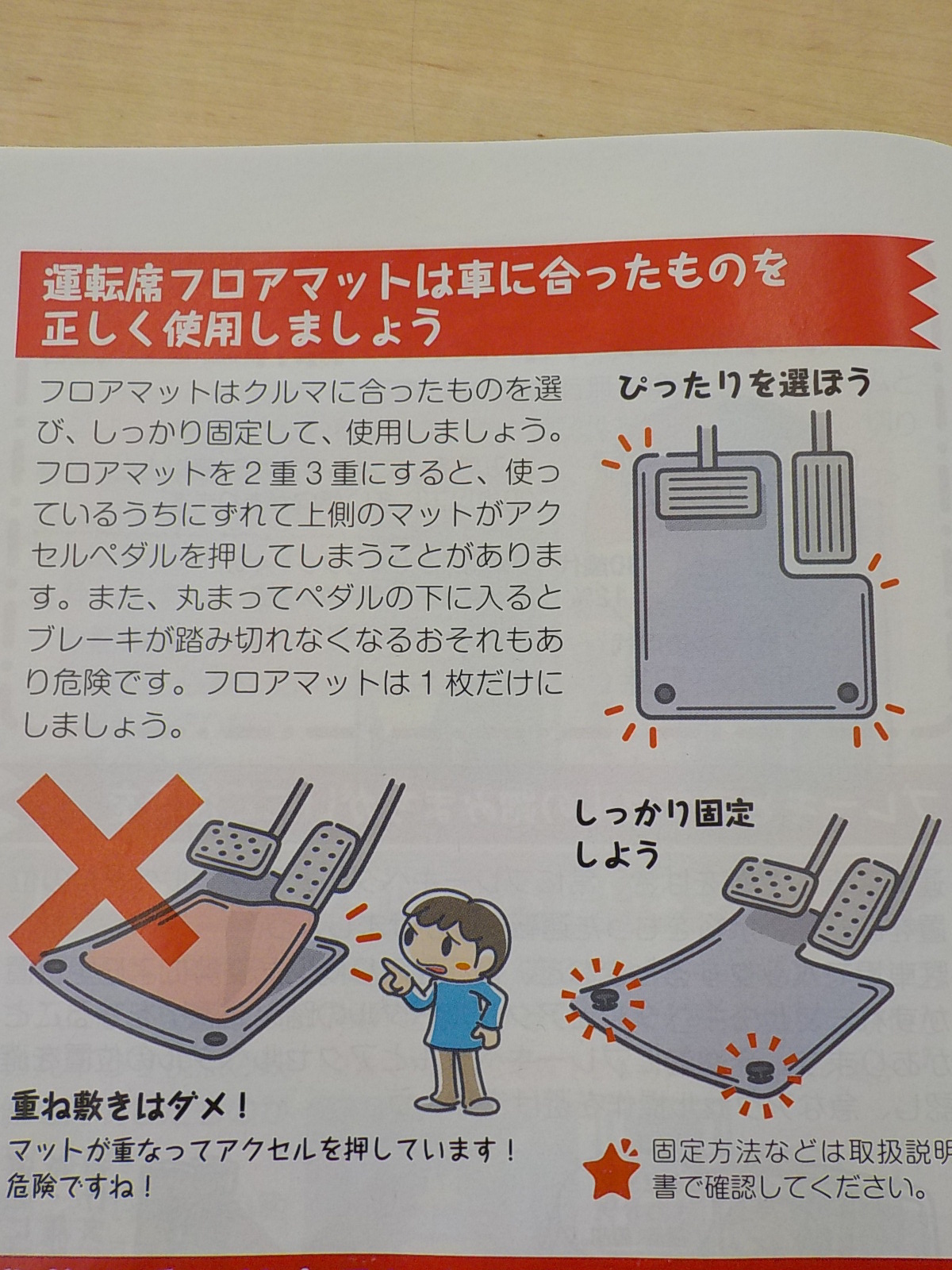 運転席フロアマットは車に合ったものを正しく使用しましょう

フロアマットはクルマに合ったものを選び、しっかり固定して、使用しましょう。フロアマットを２重３重にすると、使っているうちにずれて上側のマットがアクセルペダルを押してしまうことがあります。また、丸まってペダルの下に入るとブレーキが踏み切れなくなるおそれもあり危険です。フロアマットは１枚だけにしましょう。

ぴったりを選ぼう

しっかり固定しよう

重ね敷きはダメ！
マットが重なってアクセルを押しています！危険ですね！

固定方法などは取扱説明書で確認してください。